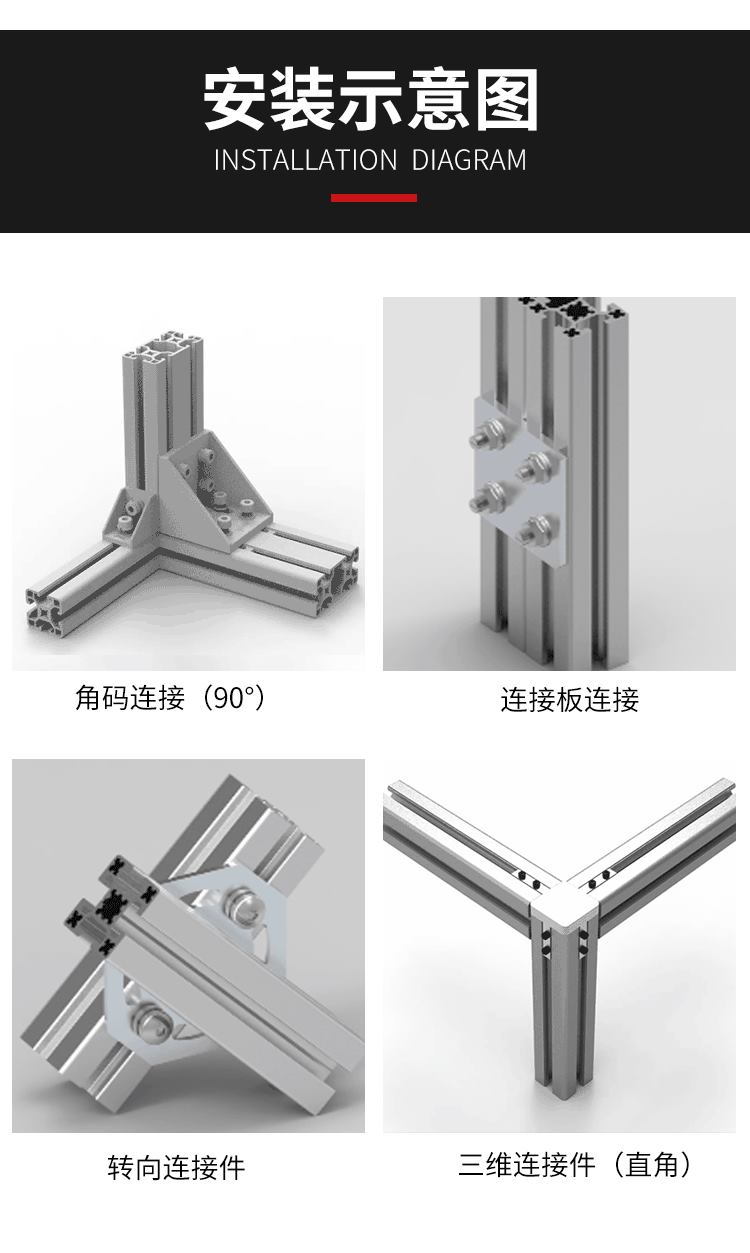 安装示意图
INSTALLATION DIAGRAM

角码连接（90°）

连接板连接

转向连接件

三维连接件（直角）